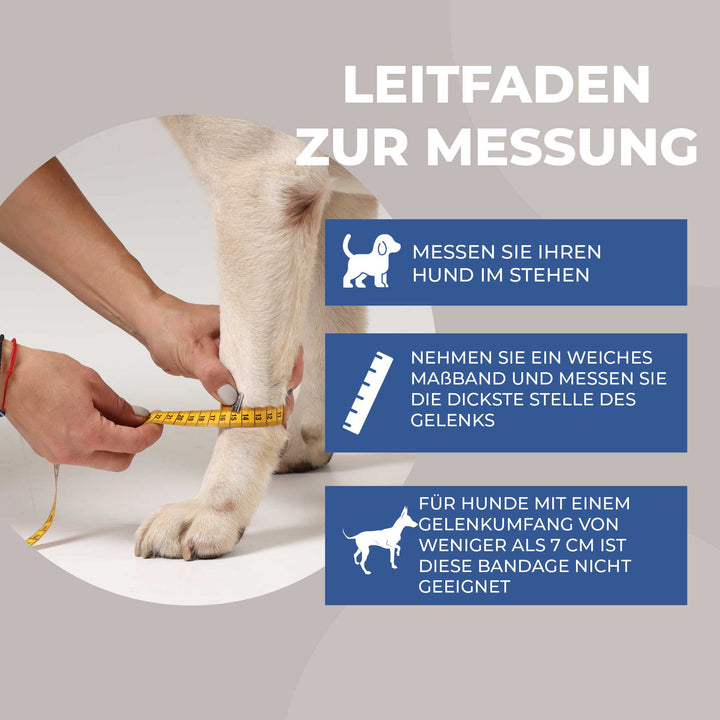 LEITFADEN ZUR MESSUNG

MESSEN SIE IHREN HUND IM STEHEN

NEHMEN SIE EIN WEICHES MAßBAND UND MESSEN SIE DIE DICKSTE STELLE DES GELENKS

FÜR HUNDE MIT EINEM GELENKUMFANG VON WENIGER ALS 7 CM IST DIESE BANDAGE NICHT GEEIGNET